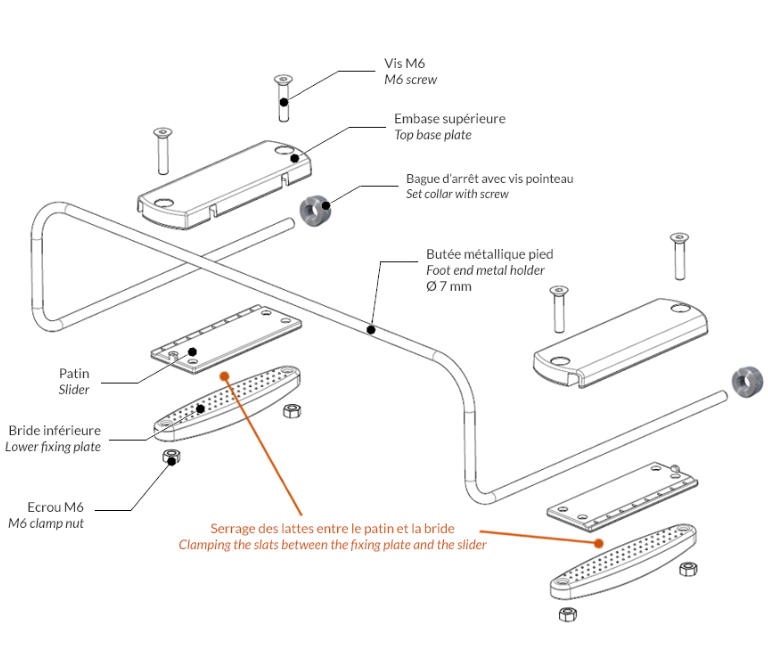 Vis M6
M6 screw

Embase supérieure
Top base plate

Bague d'arrêt avec vis pointeau
Set collar with screw

Butée métallique pied
Foot end metal holder
Ø 7 mm

Patin
Slider

Bride inférieure
Lower fixing plate

Ecrou M6
M6 clamp nut

Serrage des lattes entre le patin et la bride
Clamping the slats between the fixing plate and the slider